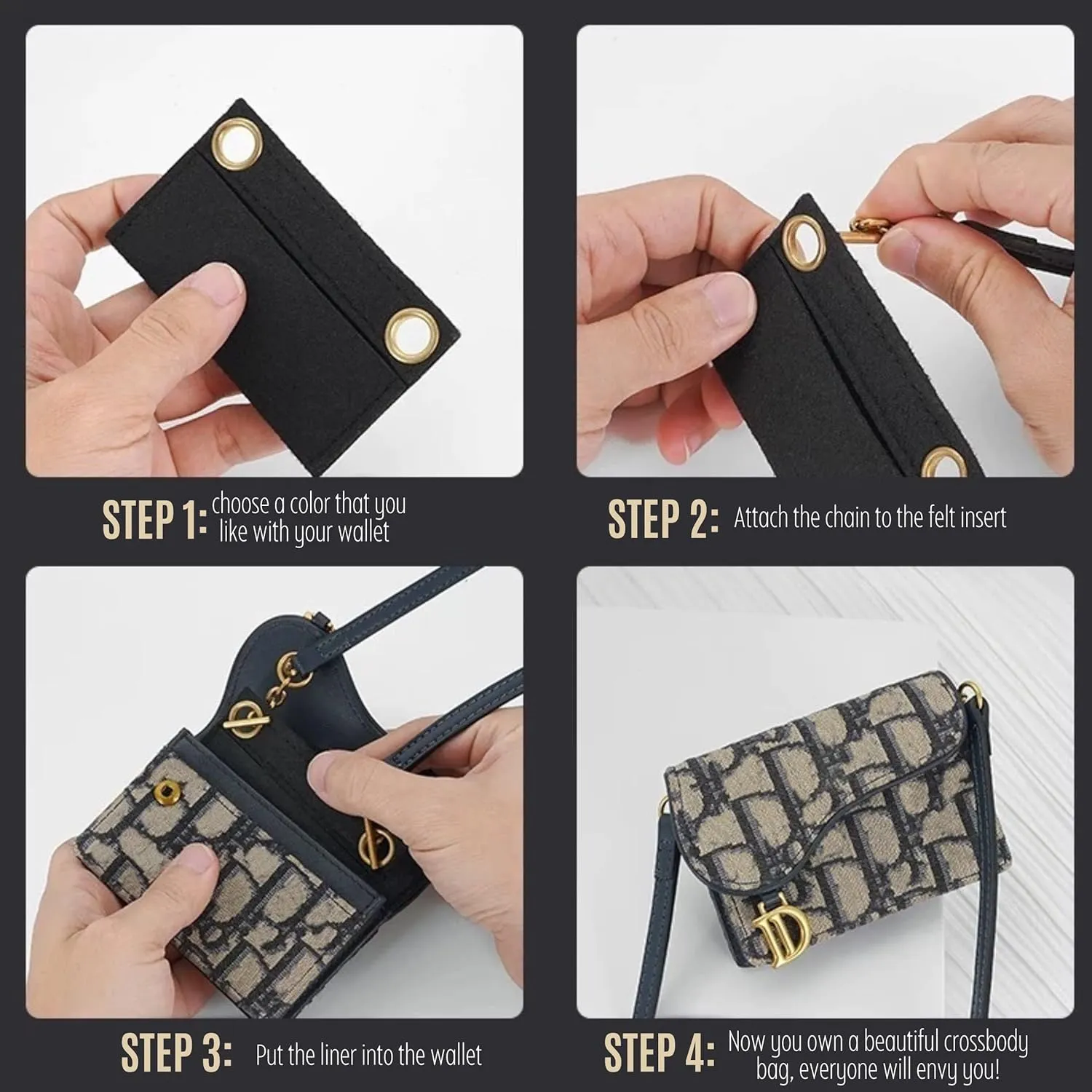 STEP 1: choose a color that you like with your wallet

STEP 2: Attach the chain to the felt insert

STEP 3: Put the liner into the wallet

STEP 4: Now you own a beautiful crossbody bag, everyone will envy you!