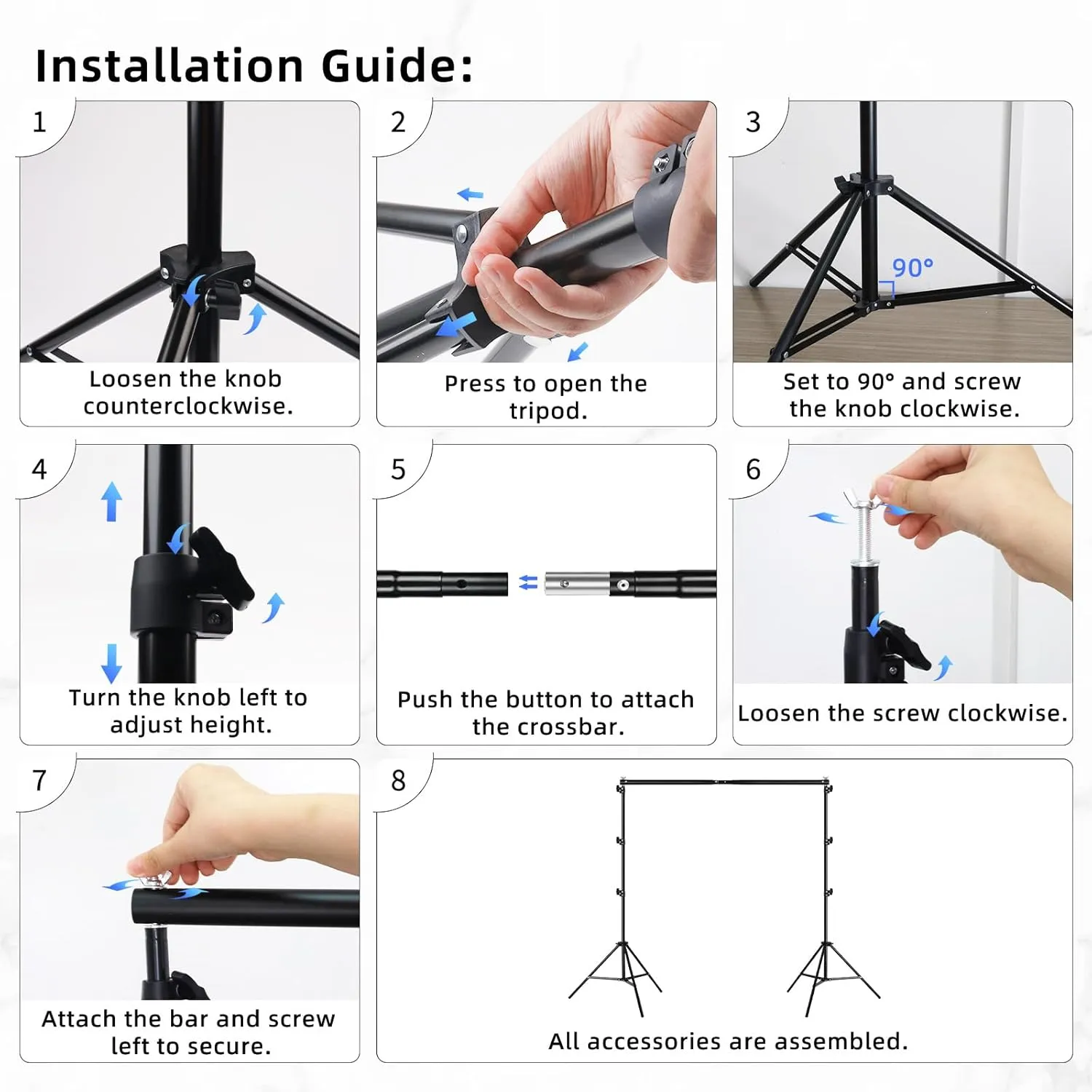 Installation Guide:

1

Loosen the knob counterclockwise.

2

Press to open the tripod.

3

90°

Set to 90° and screw the knob clockwise.

4

Turn the knob left to adjust height.

5

Push the button to attach the crossbar.

6

Loosen the screw clockwise.

7

Attach the bar and screw left to secure.

8

All accessories are assembled.