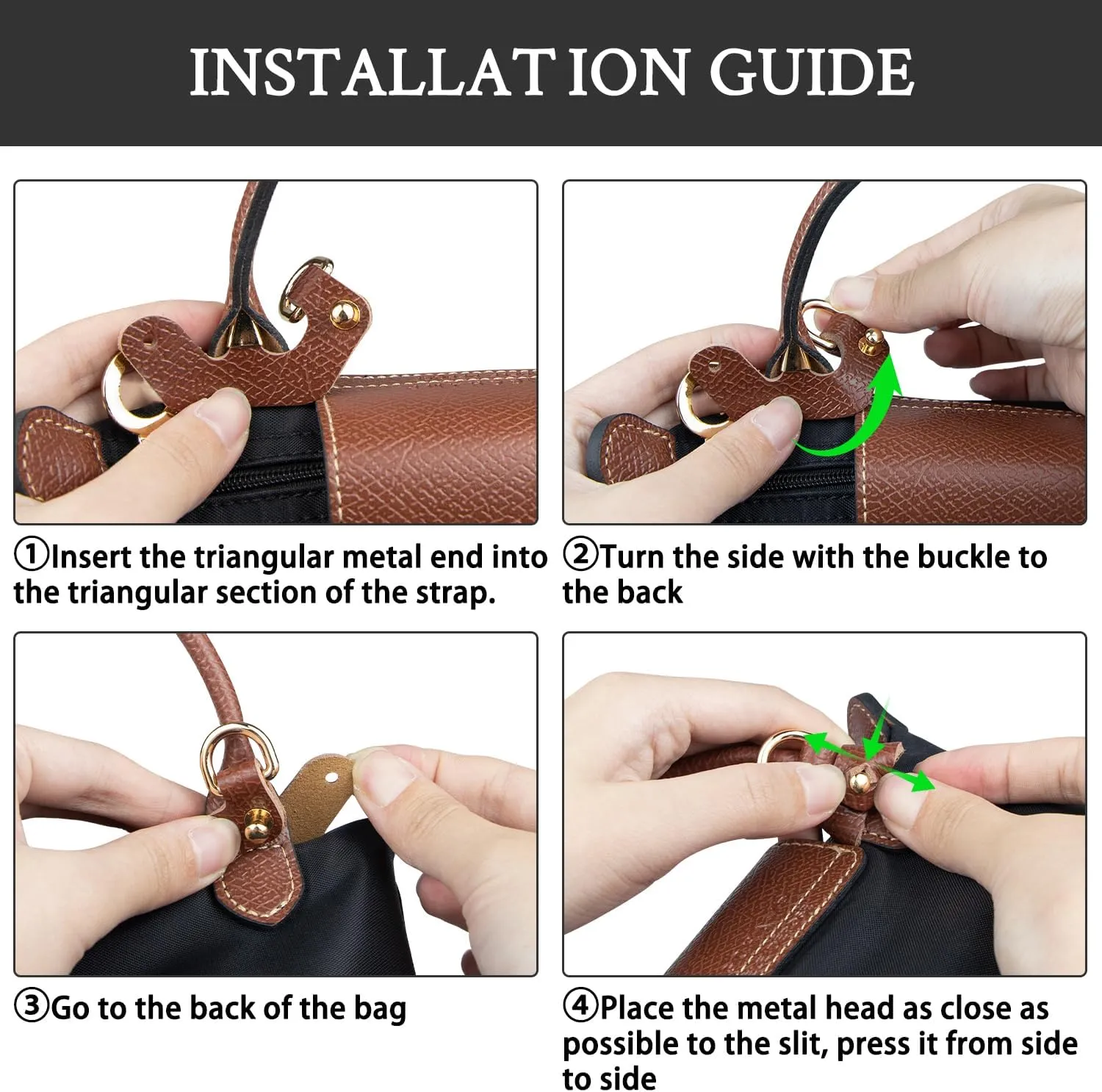 INSTALLAT ION GUIDE

①Insert the triangular metal end into the triangular section of the strap.

②Turn the side with the buckle to the back

③Go to the back of the bag

④Place the metal head as close as possible to the slit, press it from side to side